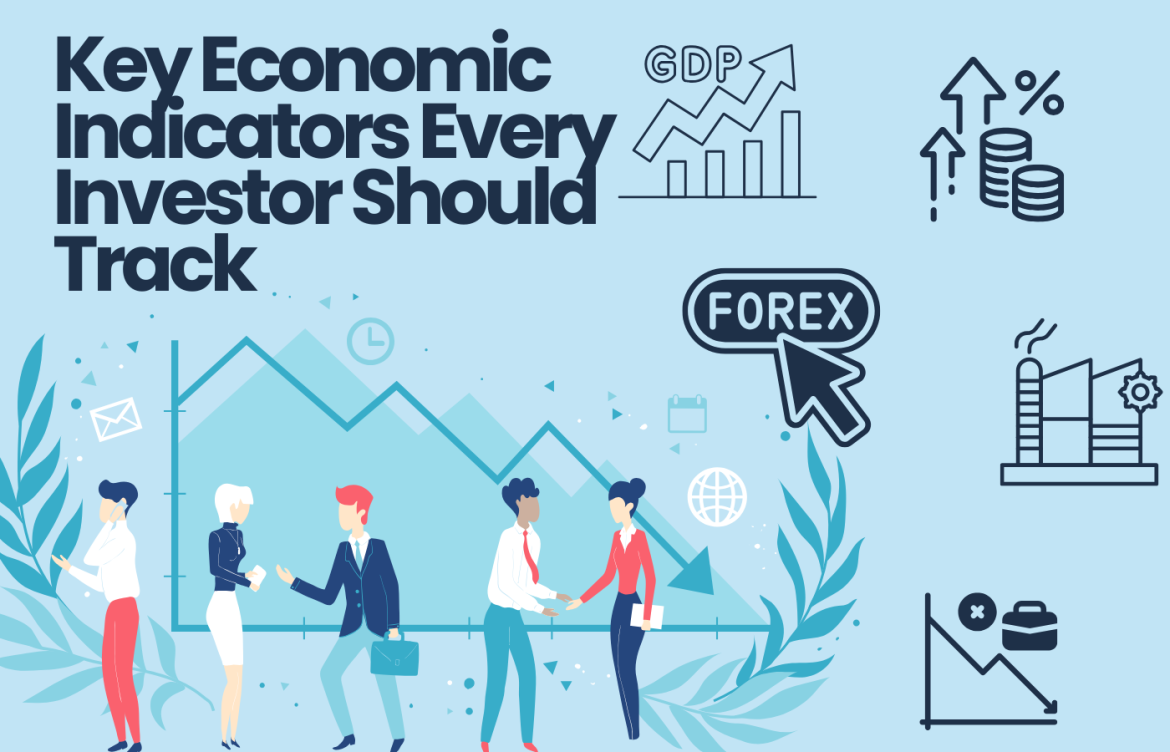 Key Economic Indicators Every Investor Should Track

GDP

%

FOREX