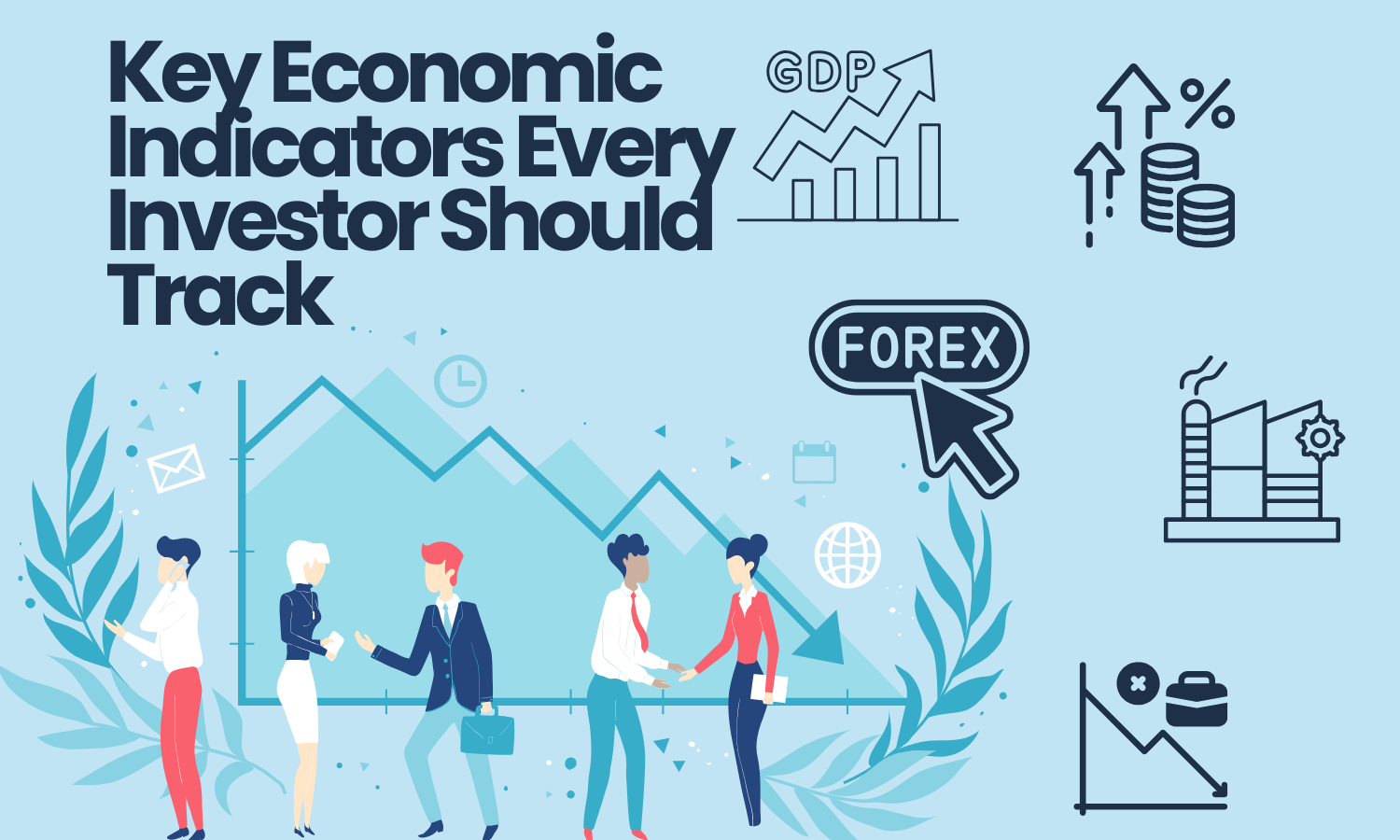 Key Economic Indicators Every Investor Should Track

GDP

%

FOREX